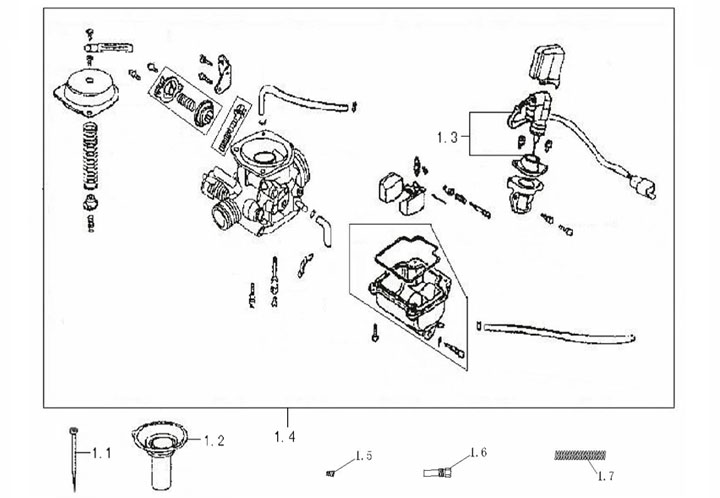 1.3

1.4

1.1

1.2

1.5

1.6

1.7